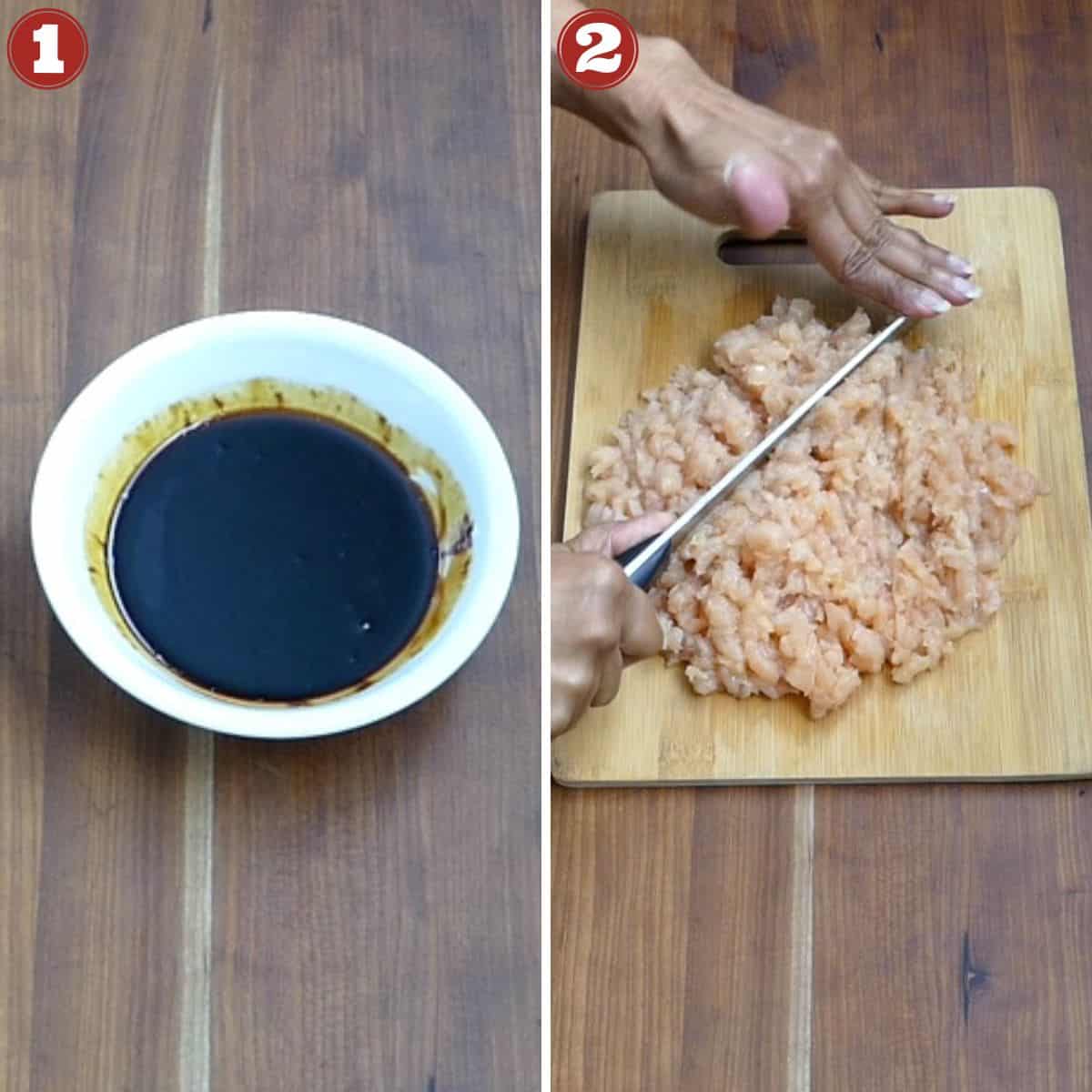 1

2