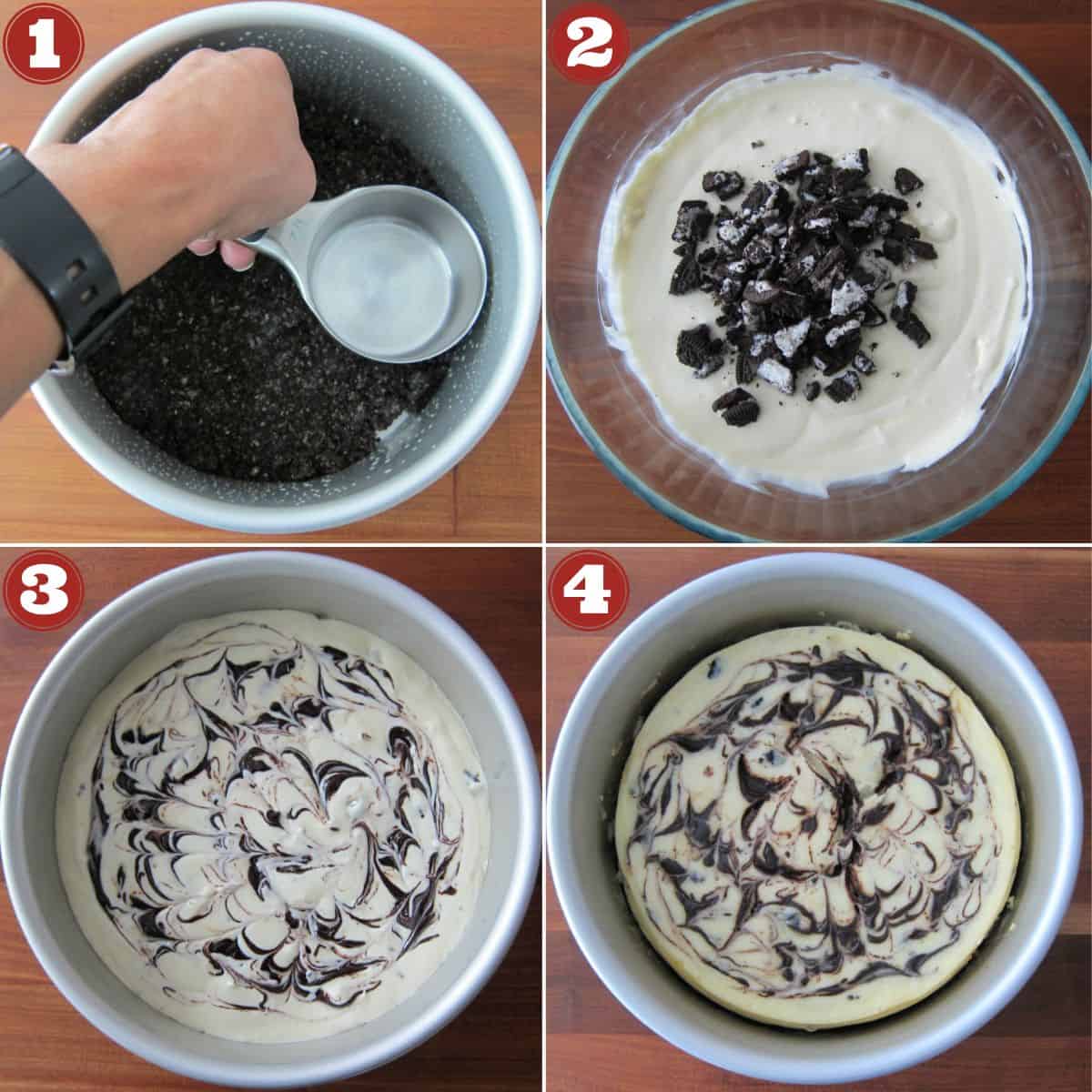 1

2

3

4