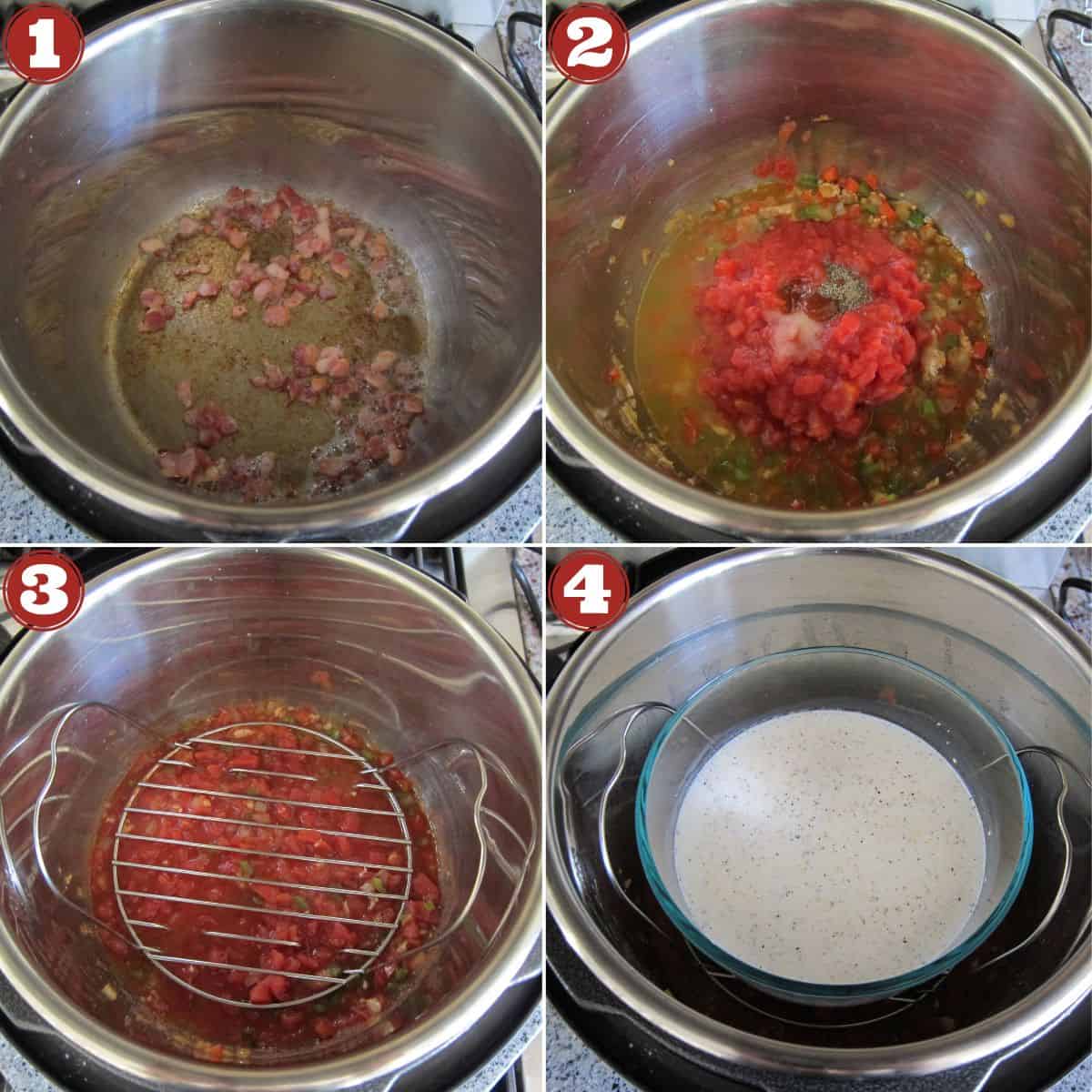 1

2

3

4