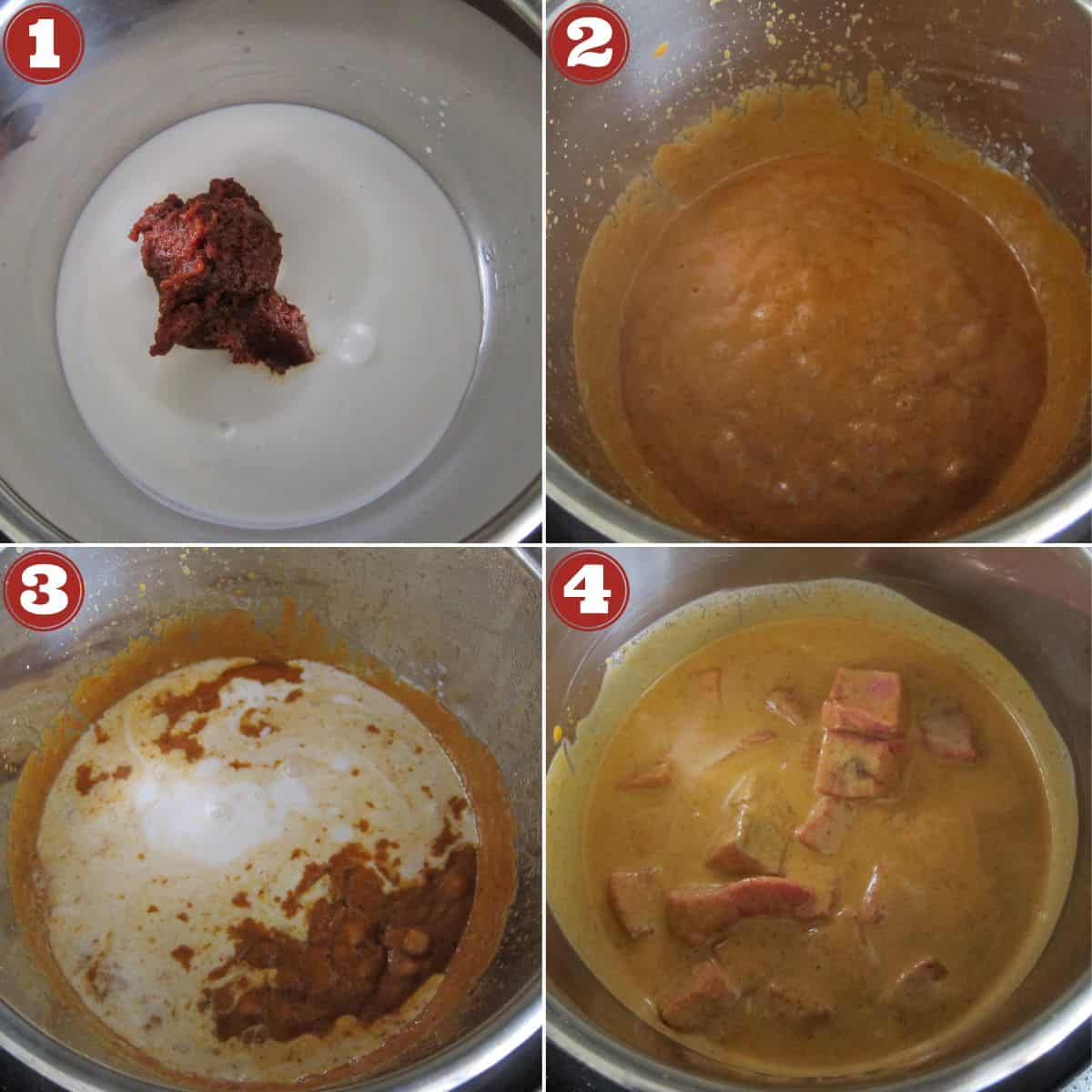 1

2

3

4