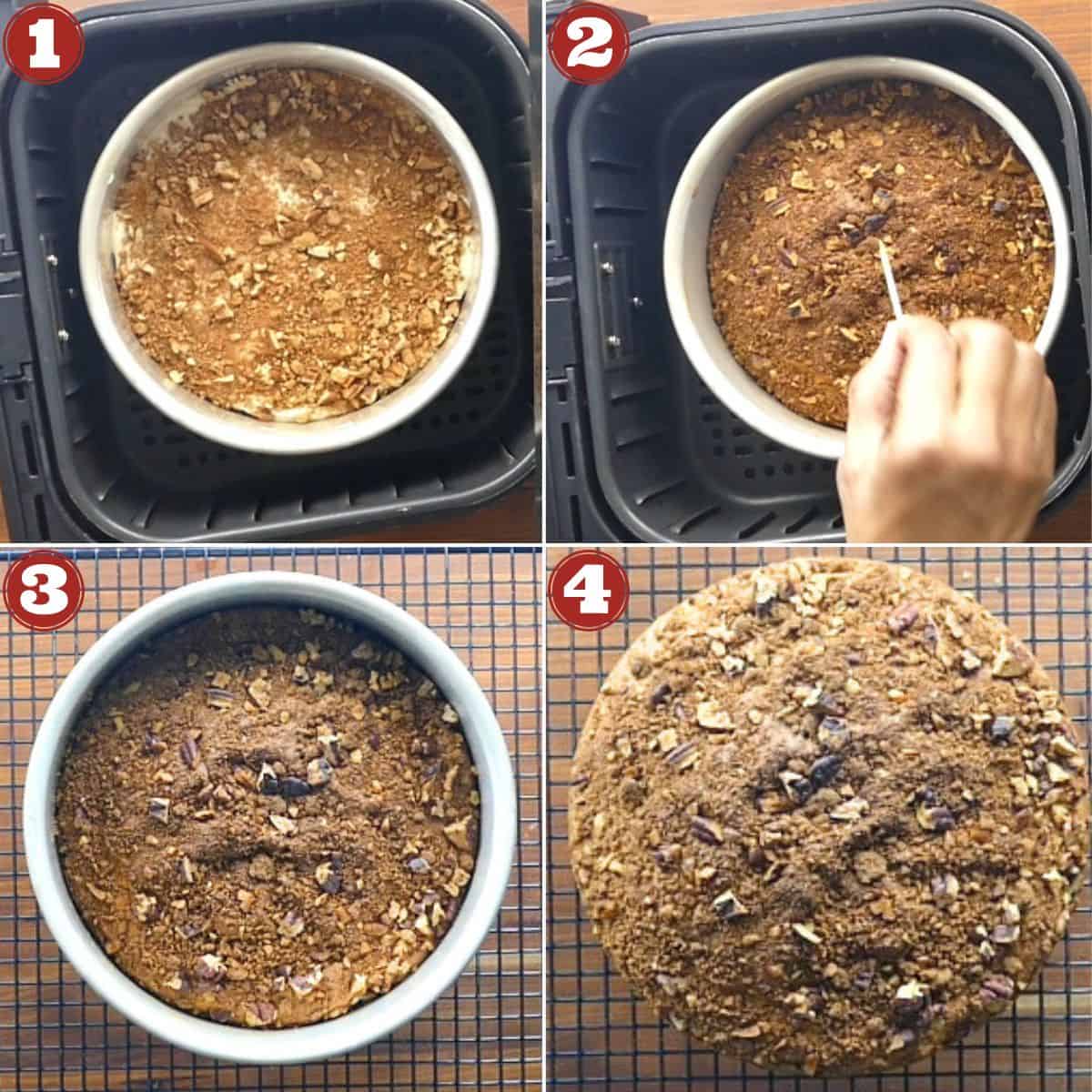 1

2

3

4