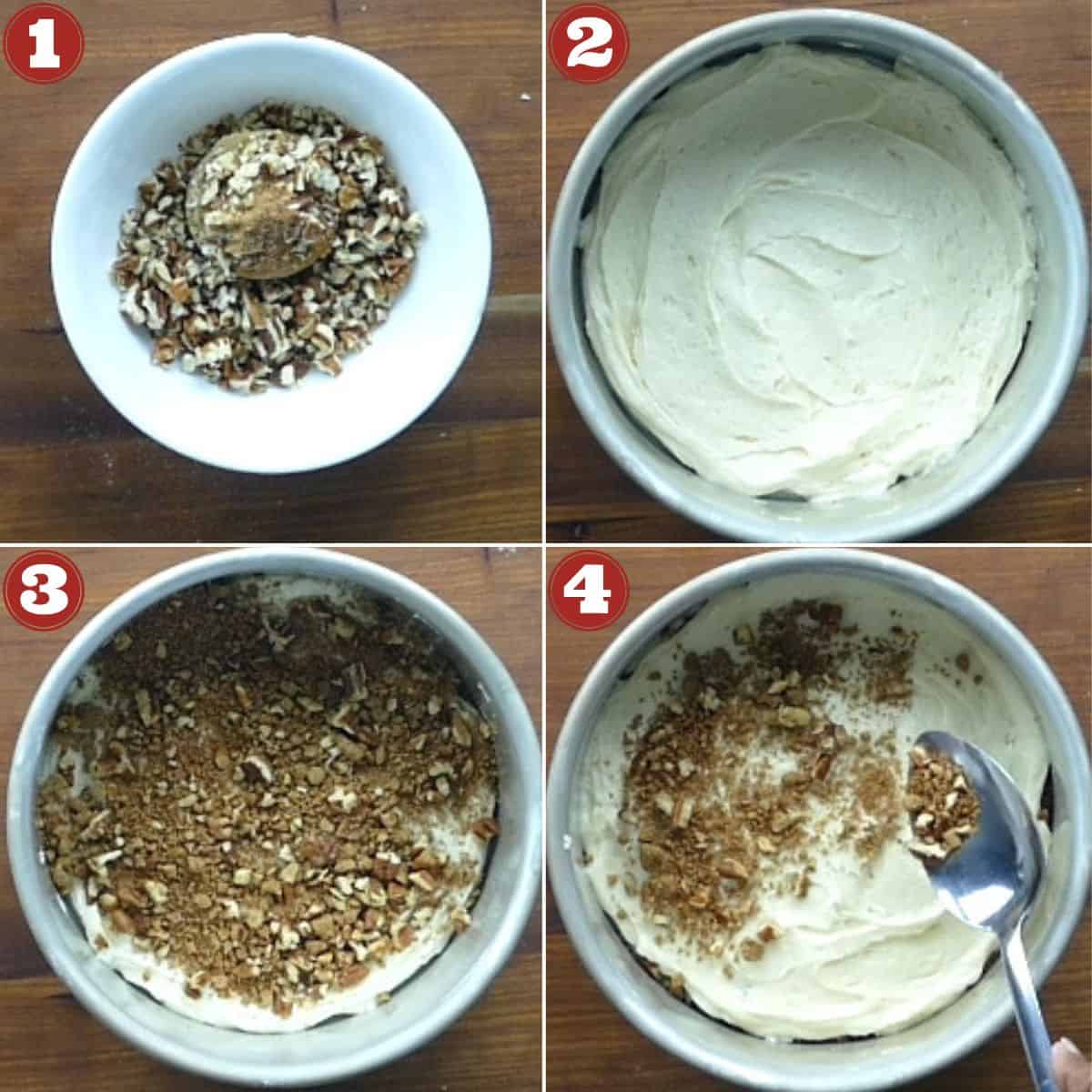 1
2
3
4