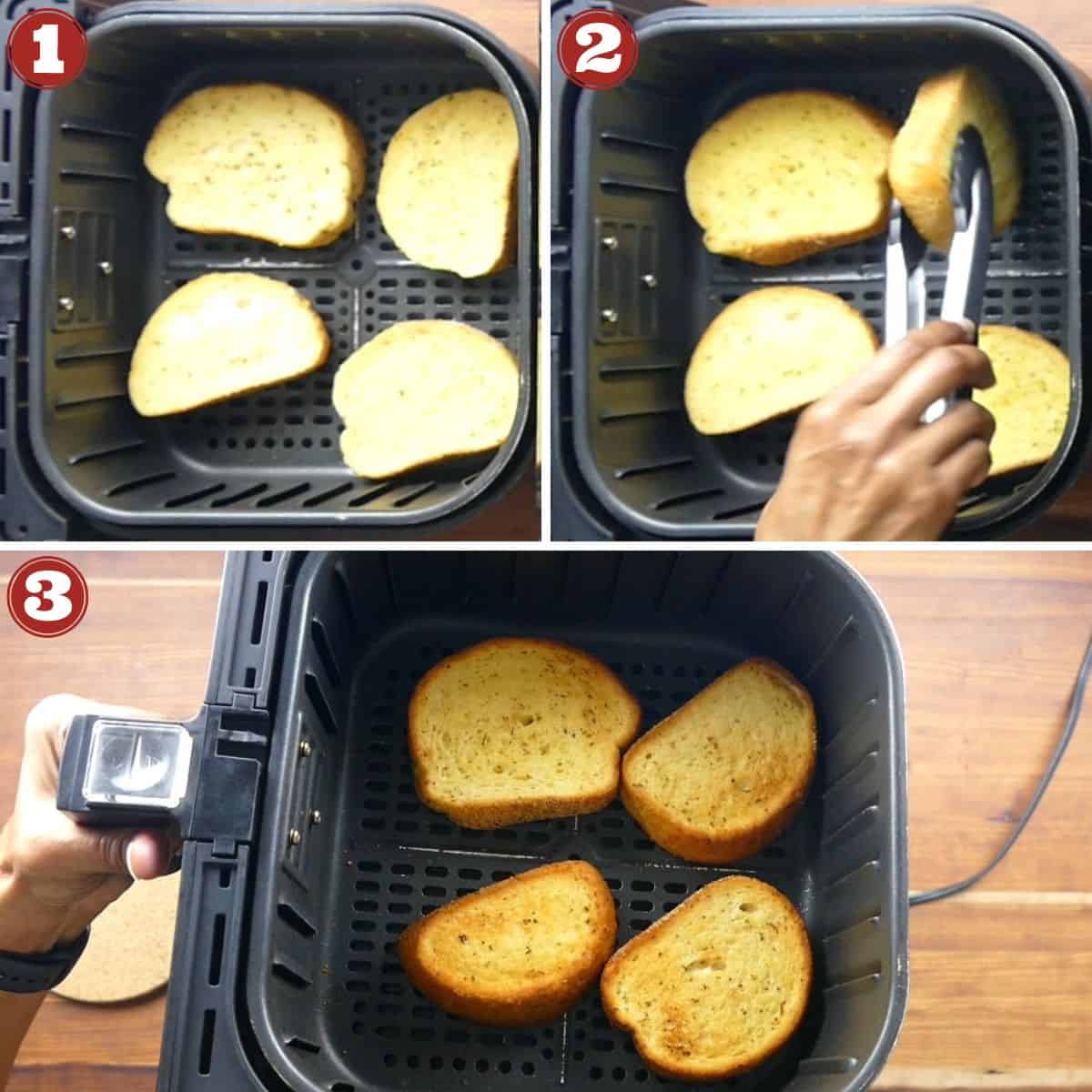 1

2

3