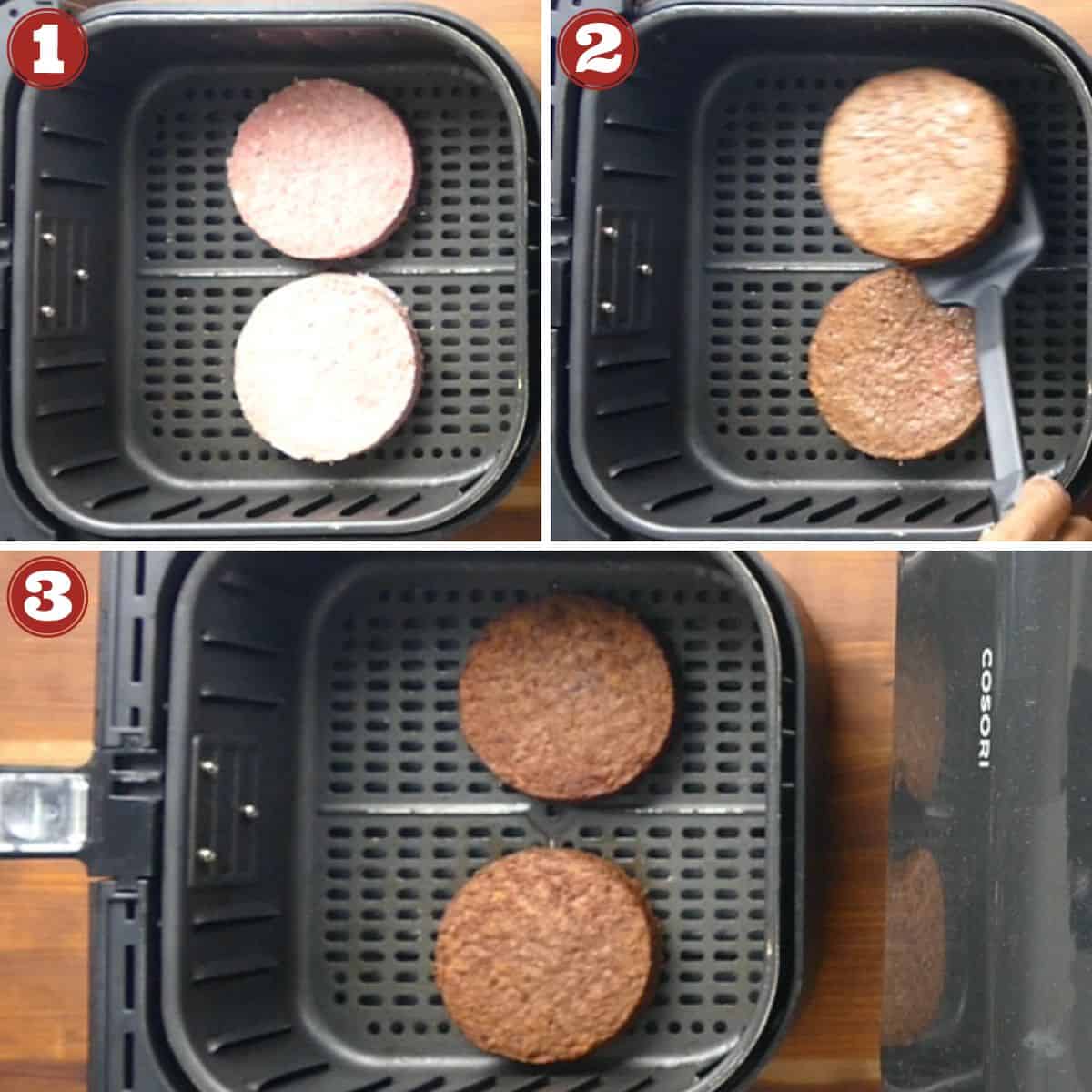 1
2
3
COSORI