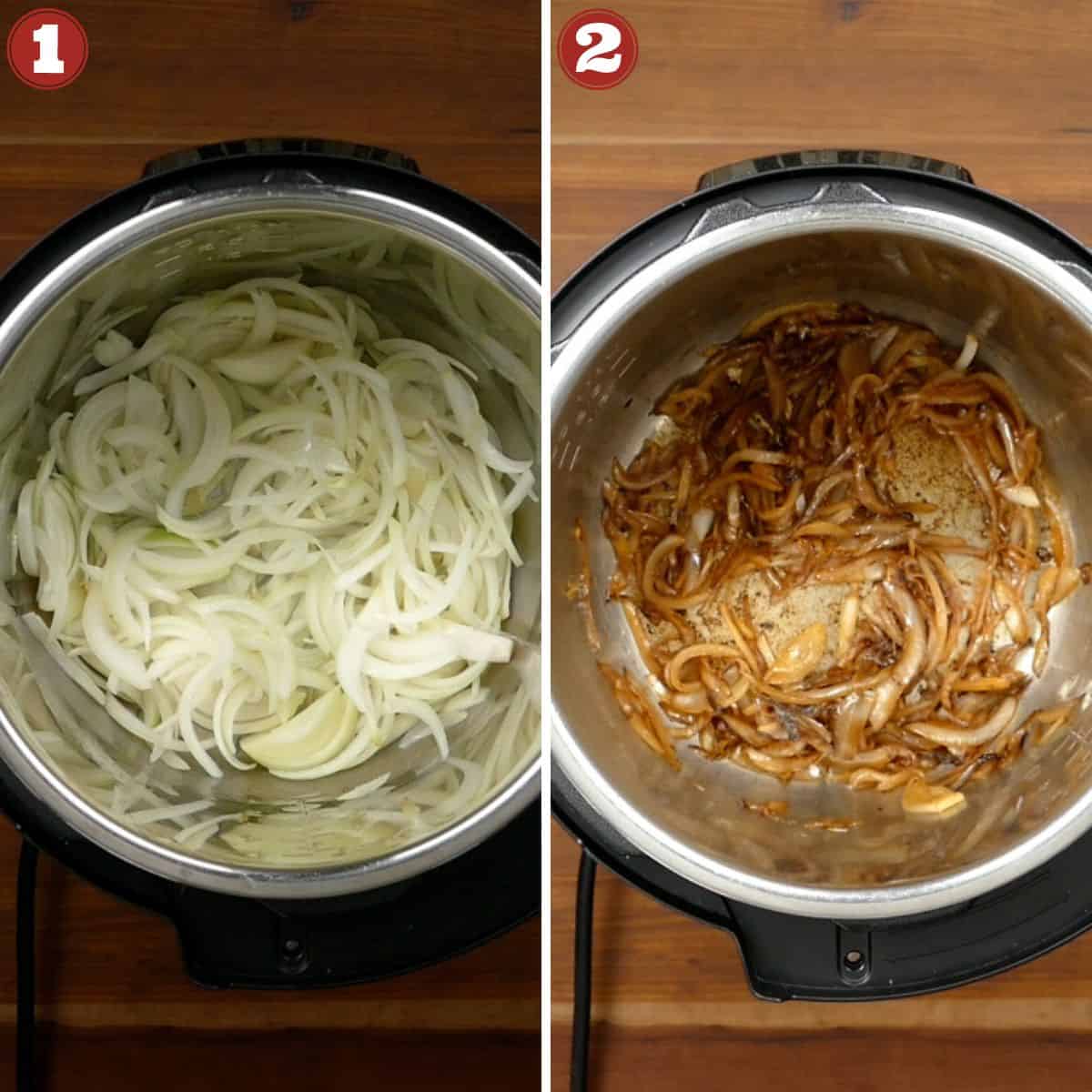 1

2