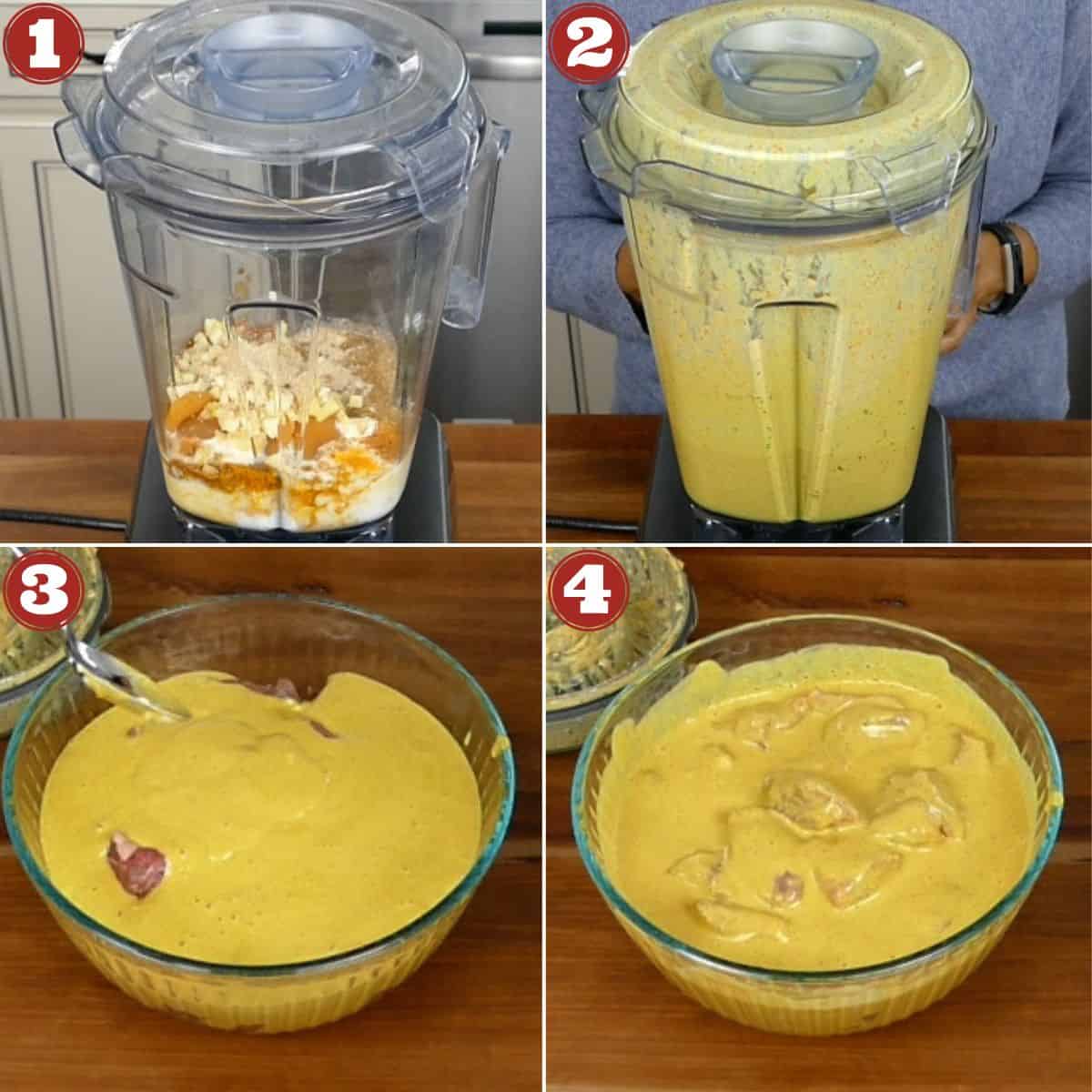 1
2
3
4