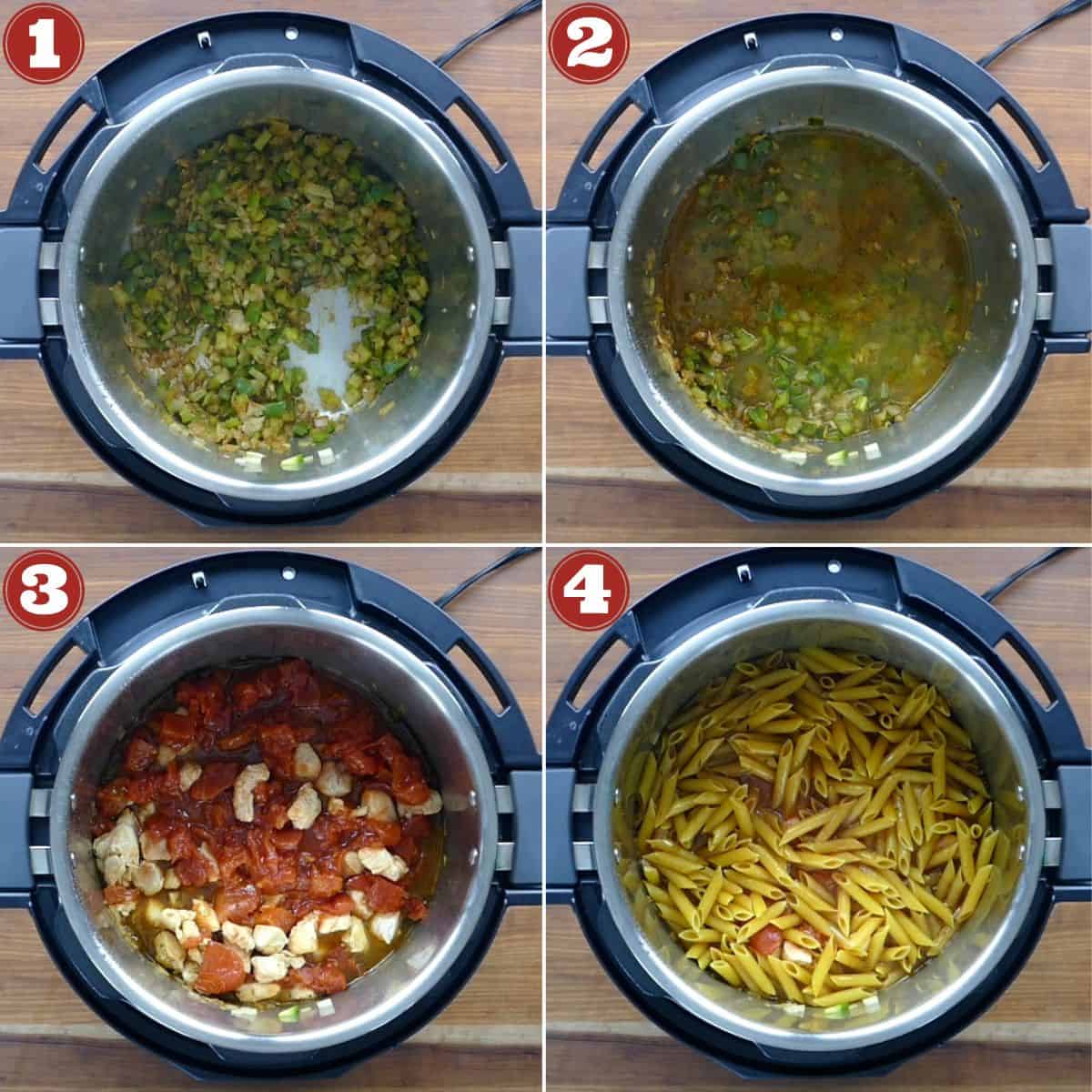 1

2

3

4