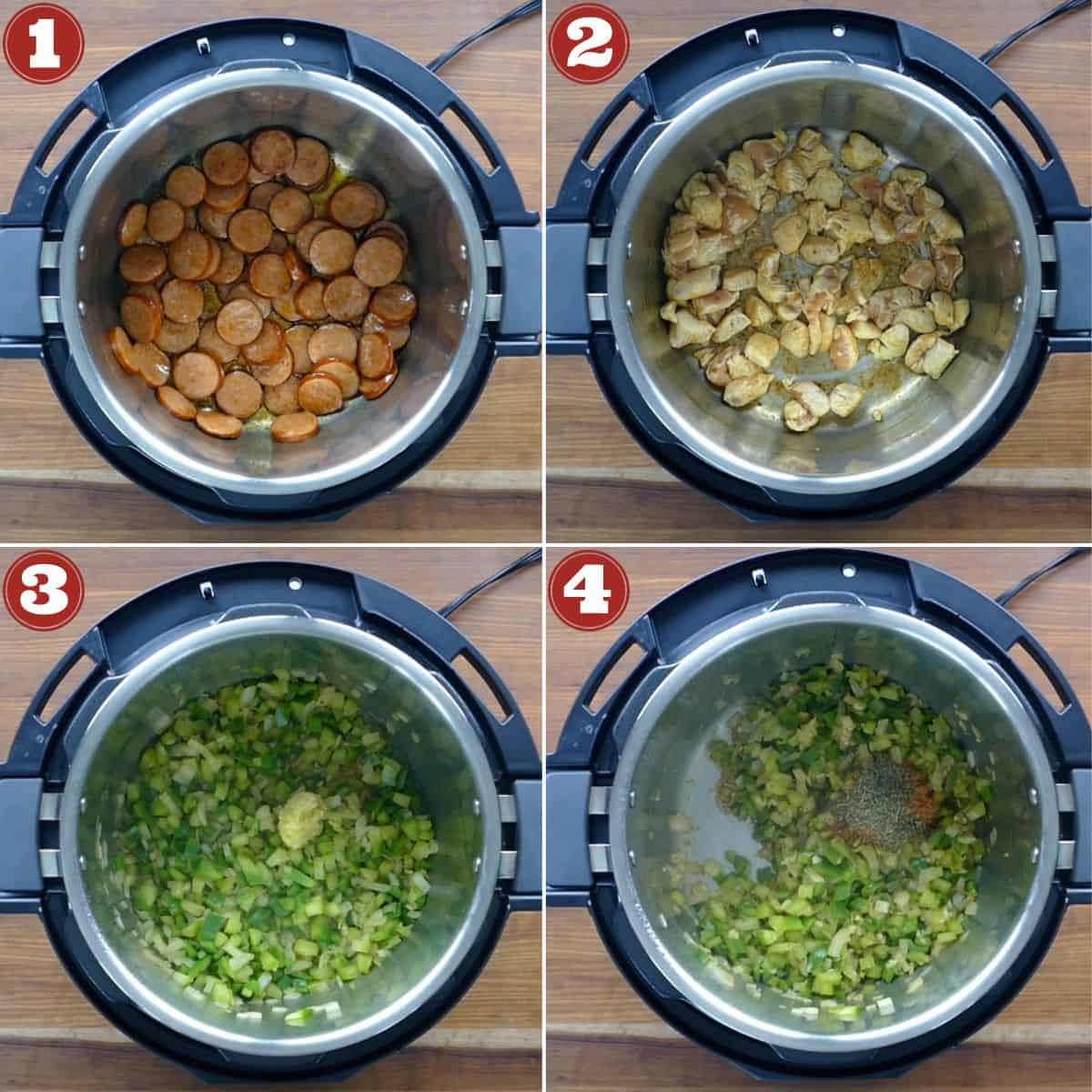 1

2

3

4