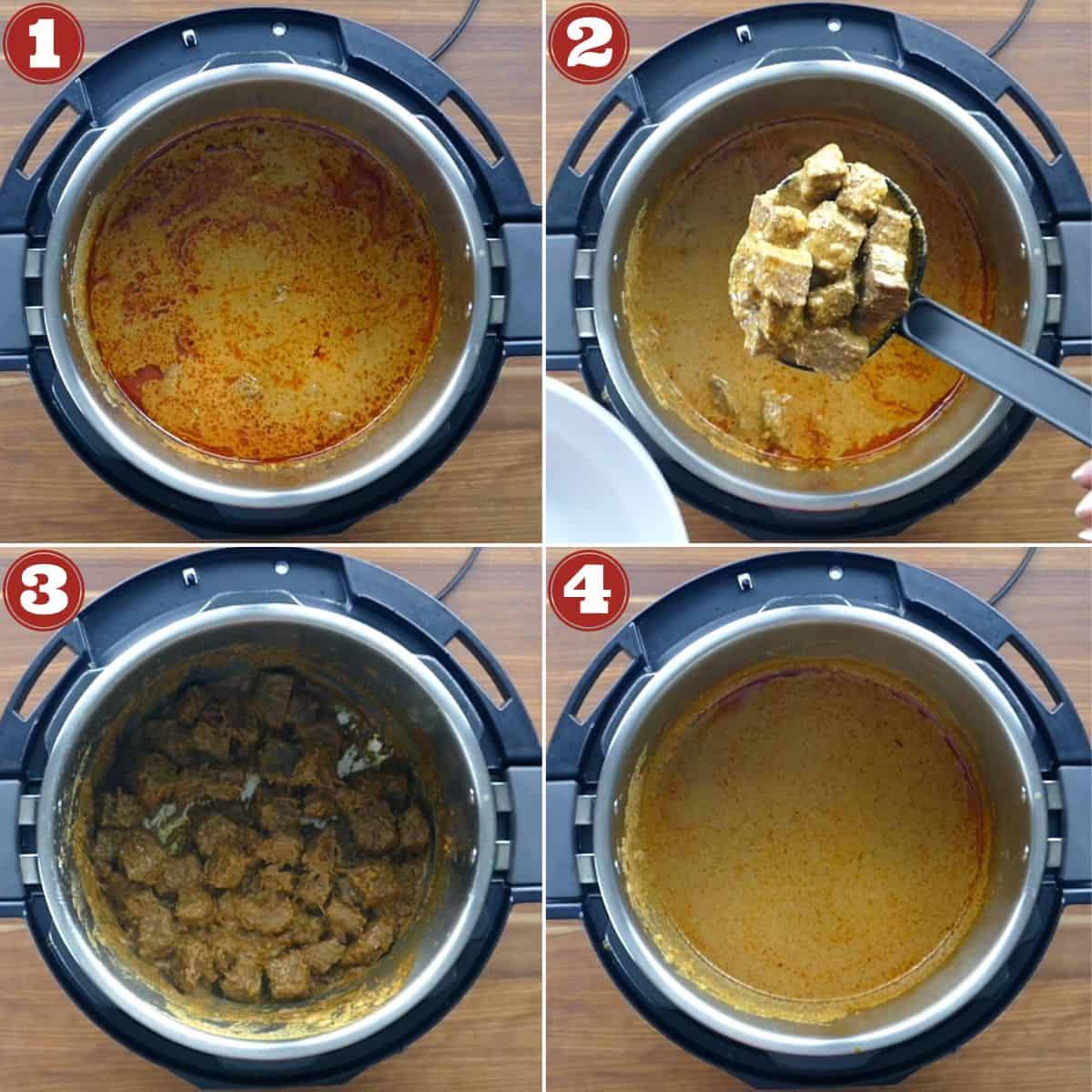 1

2

3

4