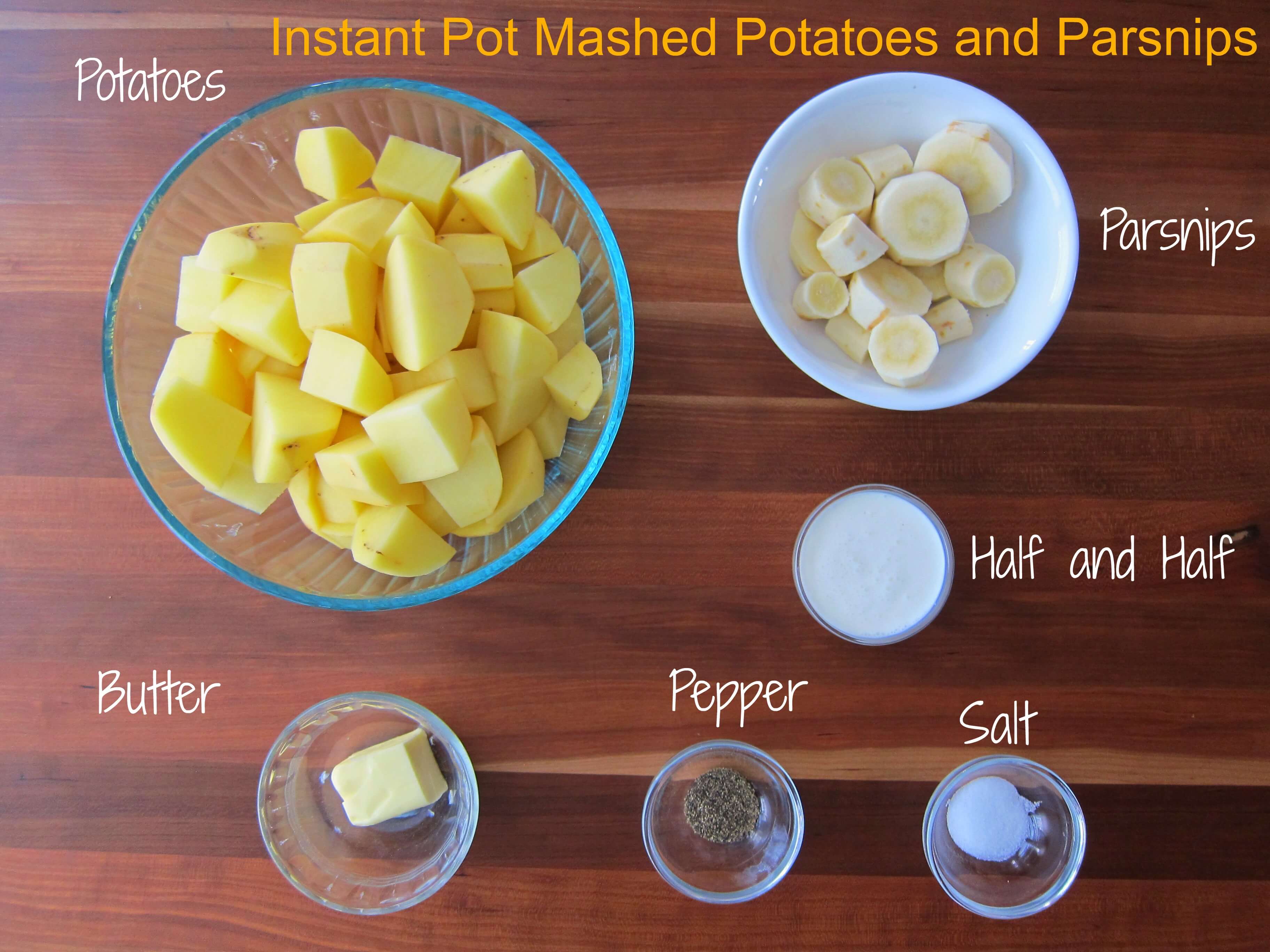 Instant Pot Mashed Potatoes and Parsnips

Potatoes

Parsnips

Half and Half

Butter

Pepper

Salt